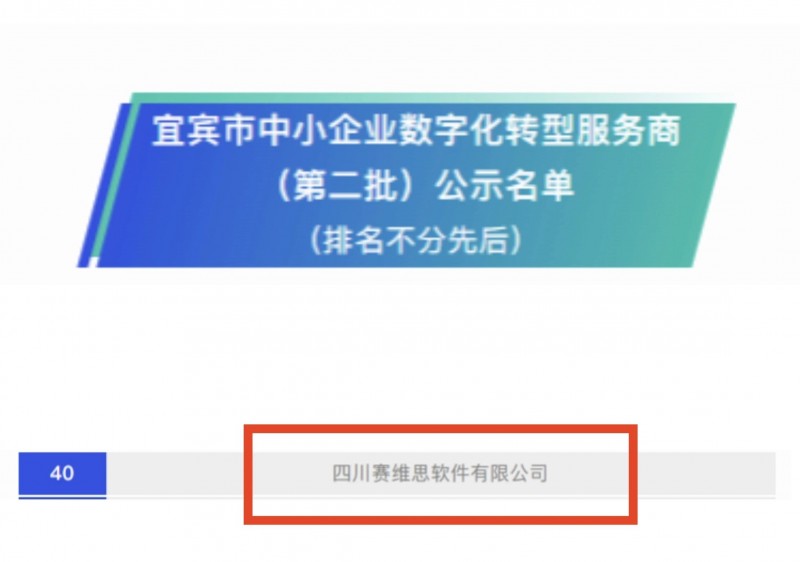 宜宾市中小企业数字化转型服务商
（第二批）公示名单
（排名不分先后）

40 四川赛维思软件有限公司